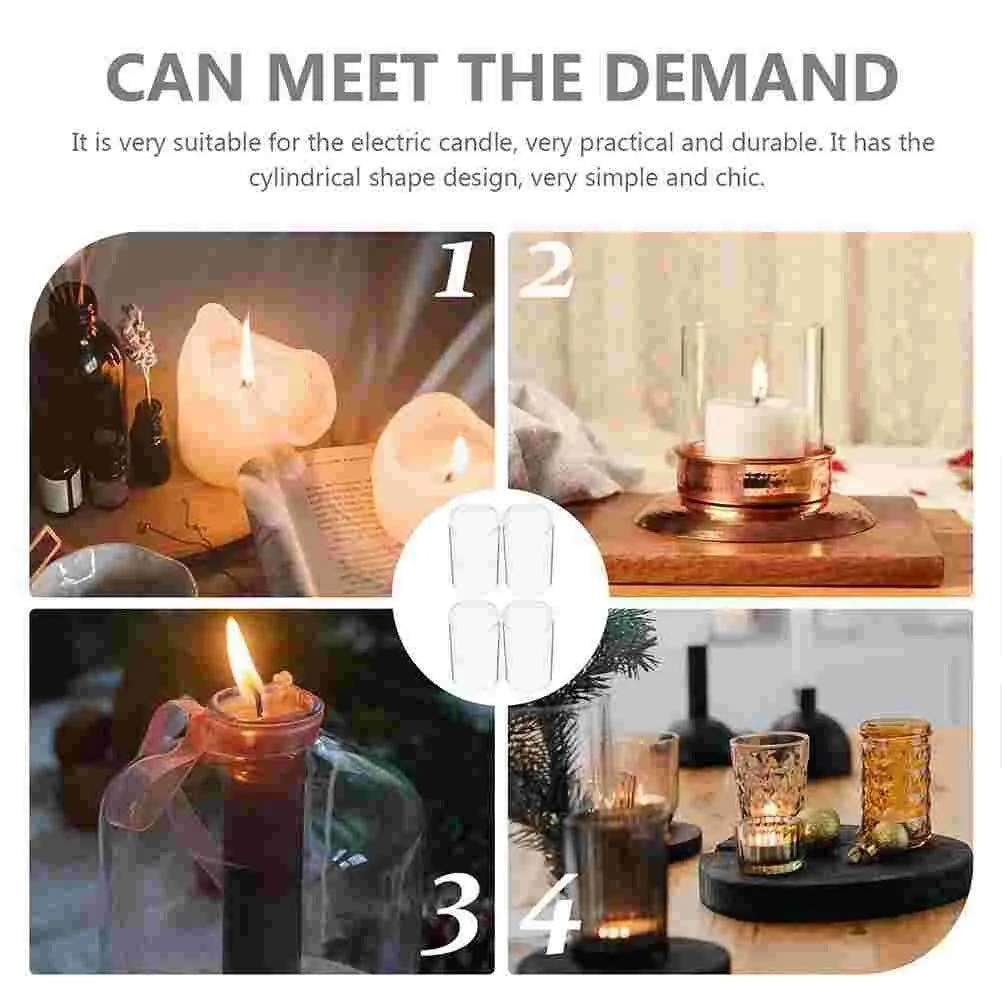 CAN MEET THE DEMAND

It is very suitable for the electric candle, very practical and durable. It has the cylindrical shape design, very simple and chic.

1

2

3

4